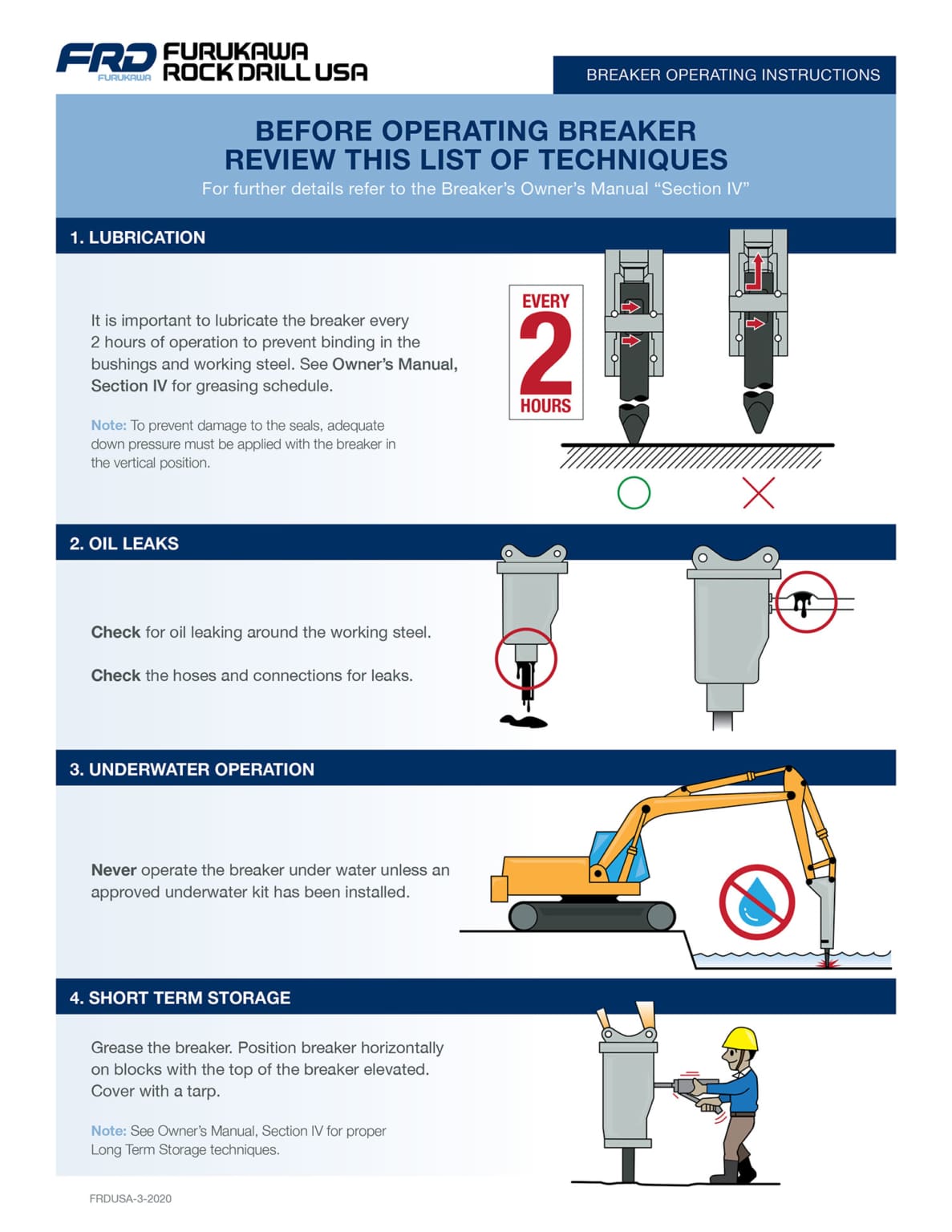 FRD FURUKAWA
FURUKAWA ROCK DRILL USA

BREAKER OPERATING INSTRUCTIONS

BEFORE OPERATING BREAKER
REVIEW THIS LIST OF TECHNIQUES
For further details refer to the Breaker's Owner's Manual "Section IV"

1. LUBRICATION

It is important to lubricate the breaker every 2 hours of operation to prevent binding in the bushings and working steel. See Owner's Manual, Section IV for greasing schedule.

Note: To prevent damage to the seals, adequate down pressure must be applied with the breaker in the vertical position.

EVERY
2
HOURS

2. OIL LEAKS

Check for oil leaking around the working steel.

Check the hoses and connections for leaks.

3. UNDERWATER OPERATION

Never operate the breaker under water unless an approved underwater kit has been installed.

4. SHORT TERM STORAGE

Grease the breaker. Position breaker horizontally on blocks with the top of the breaker elevated. Cover with a tarp.

Note: See Owner's Manual, Section IV for proper Long Term Storage techniques.

FRDUSA-3-2020