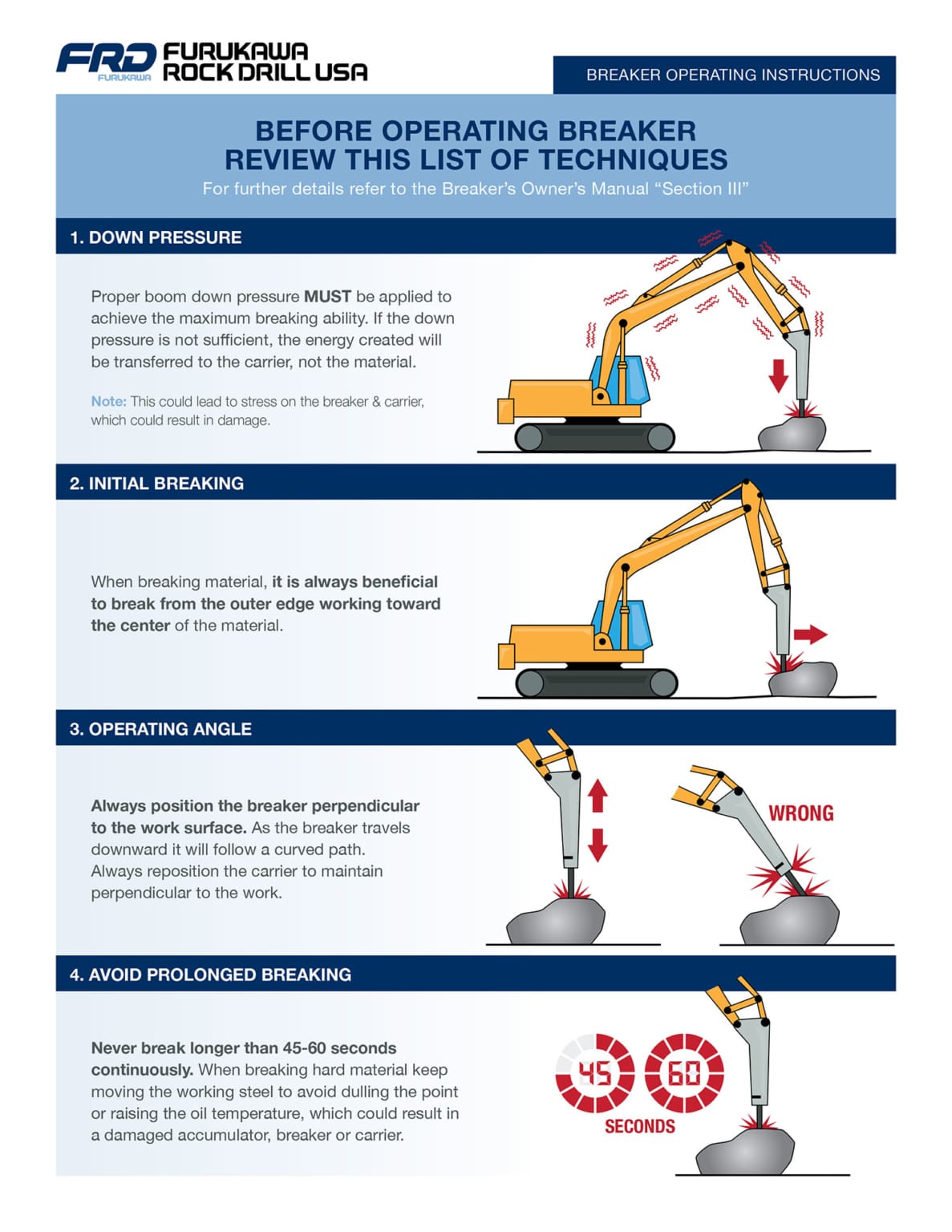 FRD FURUKAWA
FURUKAWA ROCK DRILL USA

BREAKER OPERATING INSTRUCTIONS

BEFORE OPERATING BREAKER
REVIEW THIS LIST OF TECHNIQUES
For further details refer to the Breaker's Owner's Manual "Section III"

1. DOWN PRESSURE

Proper boom down pressure MUST be applied to achieve the maximum breaking ability. If the down pressure is not sufficient, the energy created will be transferred to the carrier, not the material.

Note: This could lead to stress on the breaker & carrier, which could result in damage.

2. INITIAL BREAKING

When breaking material, it is always beneficial to break from the outer edge working toward the center of the material.

3. OPERATING ANGLE

Always position the breaker perpendicular to the work surface. As the breaker travels downward it will follow a curved path. Always reposition the carrier to maintain perpendicular to the work.

WRONG

4. AVOID PROLONGED BREAKING

Never break longer than 45-60 seconds continuously. When breaking hard material keep moving the working steel to avoid dulling the point or raising the oil temperature, which could result in a damaged accumulator, breaker or carrier.

45 60
SECONDS